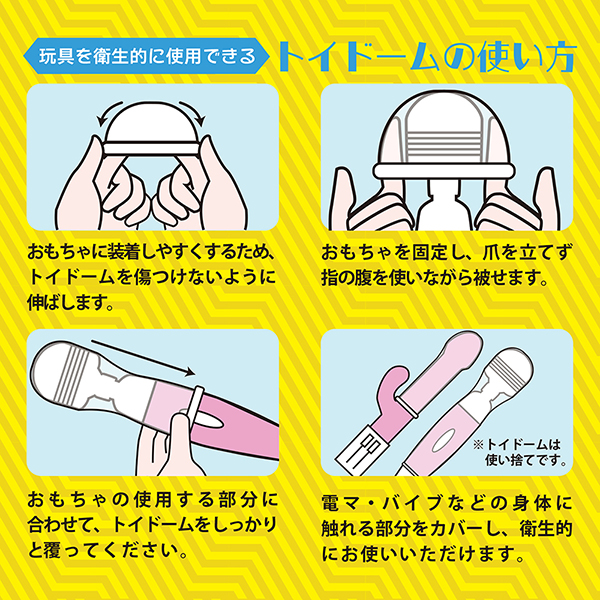 玩具を衛生的に使用できる トイドームの使い方

おもちゃに装着しやすくするため、トイドームを傷つけないように伸ばします。

おもちゃを固定し、爪を立てず指の腹を使いながら被せます。

おもちゃの使用する部分に合わせて、トイドームをしっかりと覆ってください。

※トイドームは使い捨てです。

電マ・バイブなどの身体に触れる部分をカバーし、衛生的にお使いいただけます。